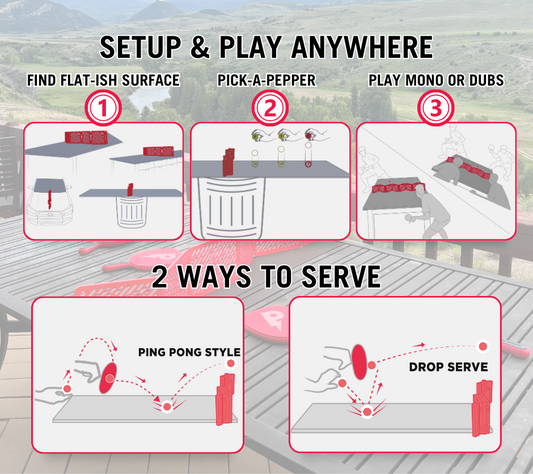 SETUP & PLAY ANYWHERE

FIND FLAT-ISH SURFACE

1

PICK-A-PEPPER

2

PLAY MONO OR DUBS

3

2 WAYS TO SERVE

PING PONG STYLE

DROP SERVE